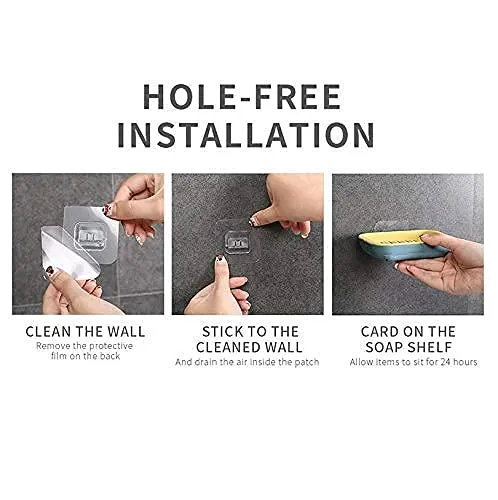 HOLE-FREE INSTALLATION

CLEAN THE WALL
Remove the protective film on the back

STICK TO THE CLEANED WALL
And drain the air inside the patch

CARD ON THE SOAP SHELF
Allow items to sit for 24 hours